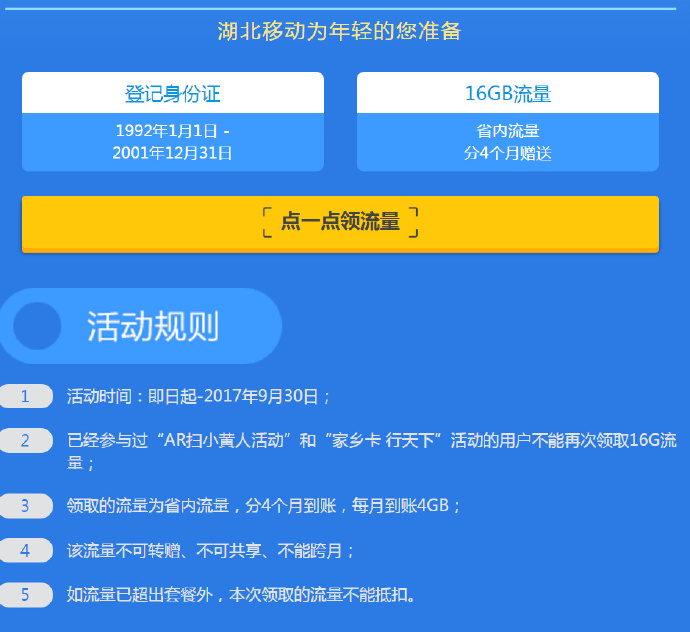 湖北移动为年轻的您准备

登记身份证

1992年1月1日 -
2001年12月31日

16GB流量

省内流量
分4个月赠送

点一点领流量

活动规则

1 活动时间：即日起-2017年9月30日；

2 已经参与过“AR扫小黄人活动”和“家乡卡 行天下”活动的用户不能再次领取16G流量；

3 领取的流量为省内流量，分4个月到账，每月到账4GB；

4 该流量不可转赠、不可共享、不能跨月；

5 如流量已超出套餐外，本次领取的流量不能抵扣。